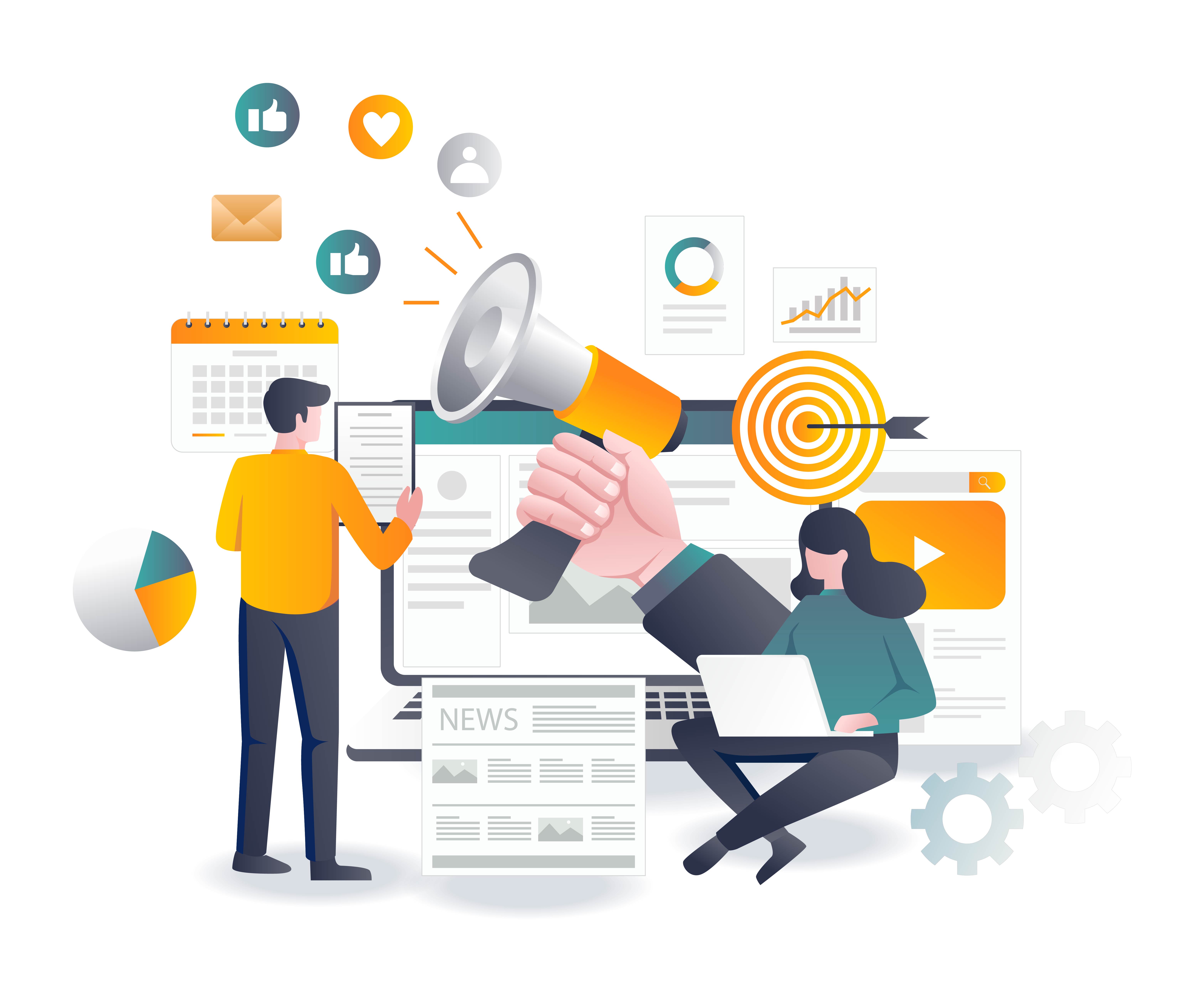 NEWS